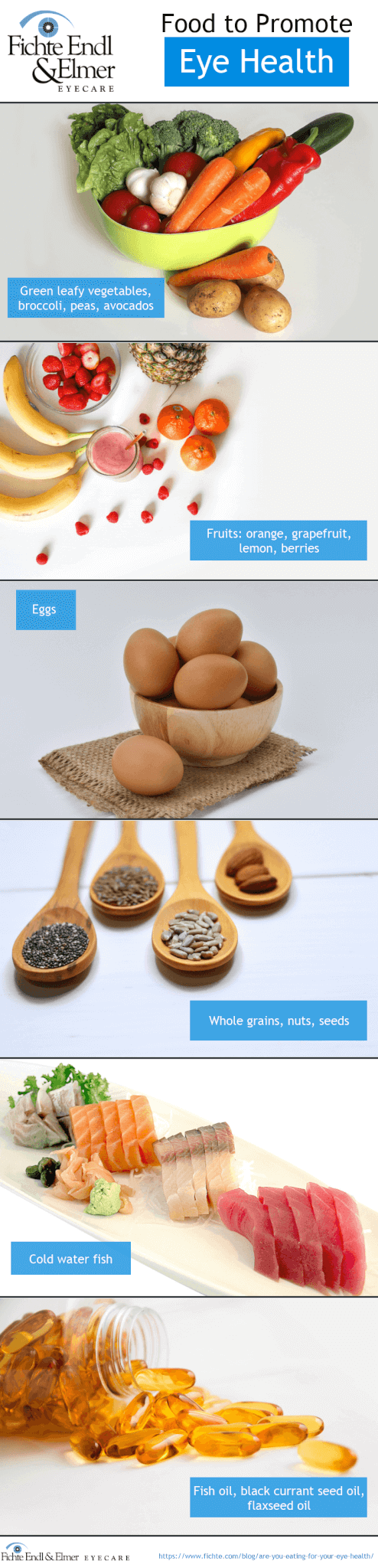 Fichte Endl & Elmer
EYECARE

Food to Promote
Eye Health

Green leafy vegetables, broccoli, peas, avocados

Fruits: orange, grapefruit, lemon, berries

Eggs

Whole grains, nuts, seeds

Cold water fish

Fish oil, black currant seed oil, flaxseed oil

Fichte Endl & Elmer EYECARE

https://www.fichte.com/blog/are-you-eating-for-your-eye-health/